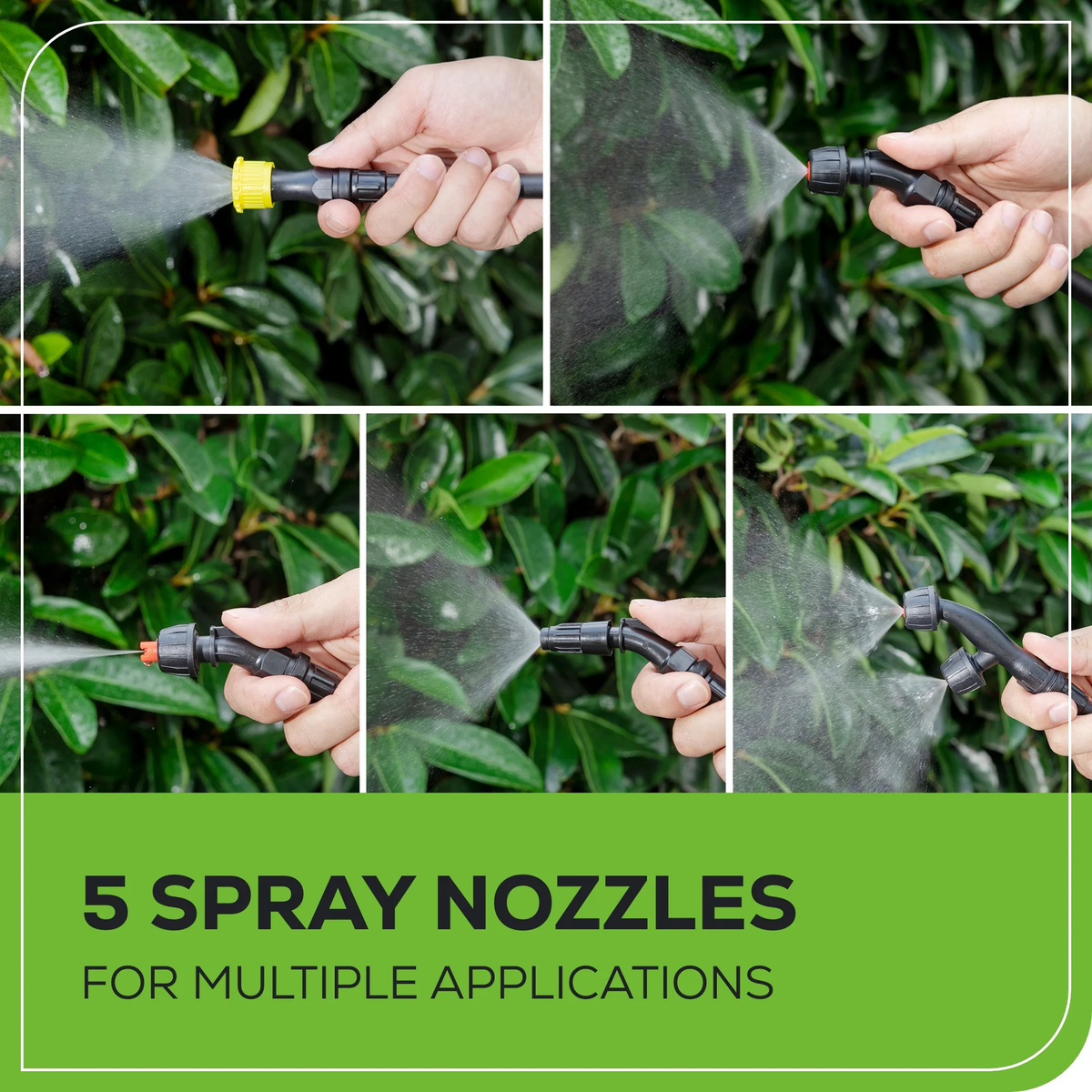 5 SPRAY NOZZLES

FOR MULTIPLE APPLICATIONS