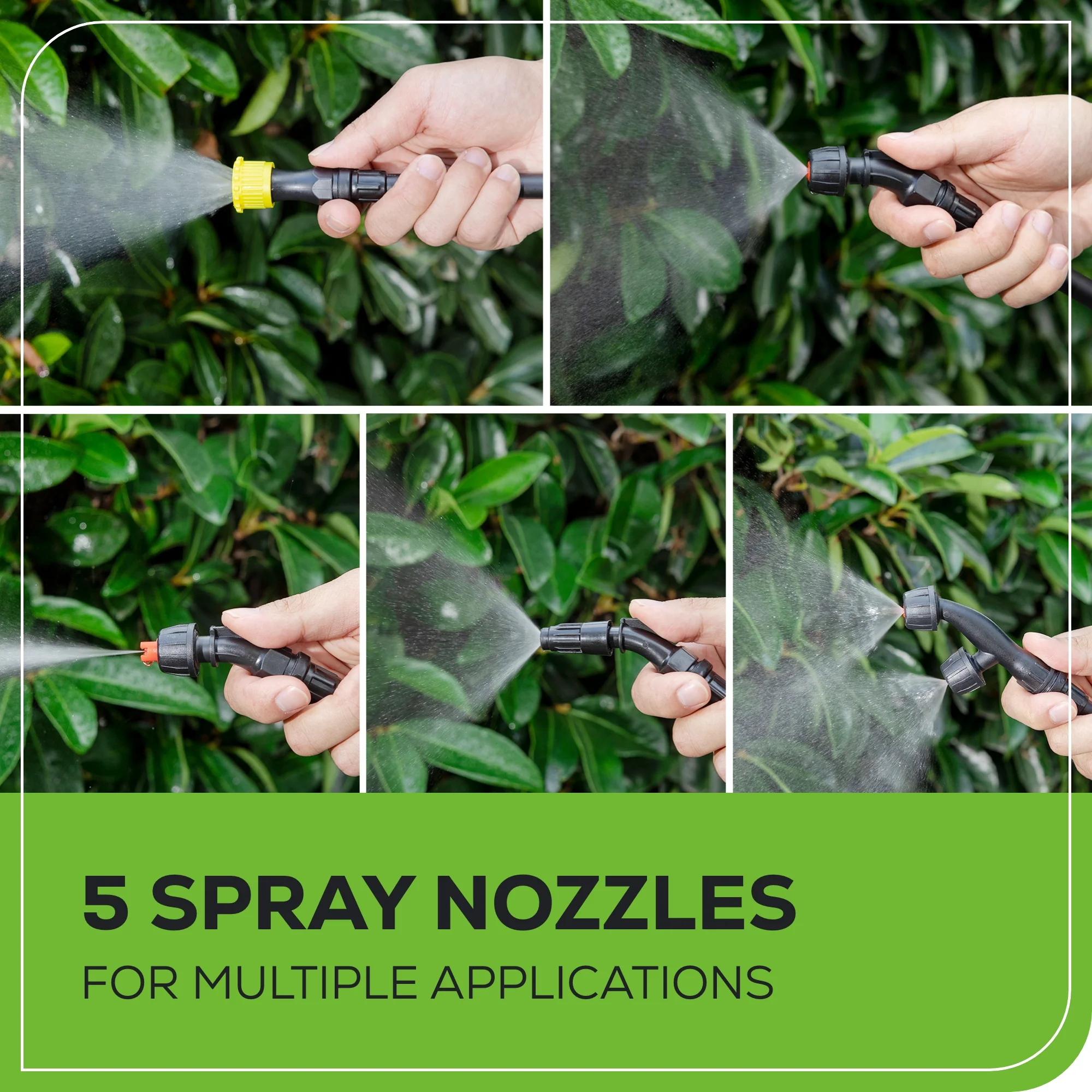 5 SPRAY NOZZLES

FOR MULTIPLE APPLICATIONS