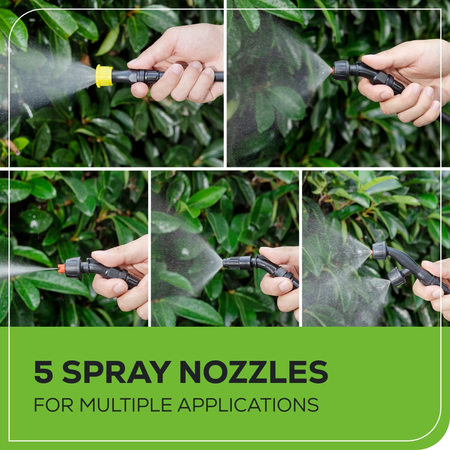 5 SPRAY NOZZLES
FOR MULTIPLE APPLICATIONS